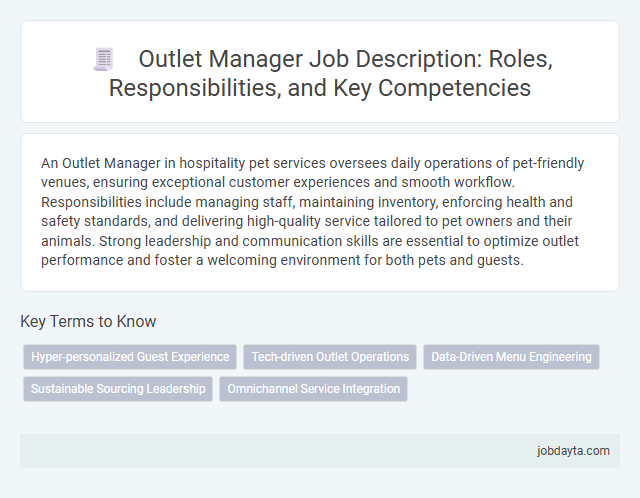 Outlet Manager Job Description: Roles, Responsibilities, and Key Competencies

An Outlet Manager in hospitality pet services oversees daily operations of pet-friendly venues, ensuring exceptional customer experiences and smooth workflow. Responsibilities include managing staff, maintaining inventory, enforcing health and safety standards, and delivering high-quality service tailored to pet owners and their animals. Strong leadership and communication skills are essential to optimize outlet performance and foster a welcoming environment for both pets and guests.

Key Terms to Know

Hyper-personalized Guest Experience

Tech-driven Outlet Operations

Data-Driven Menu Engineering

Sustainable Sourcing Leadership

Omnichannel Service Integration

jobdayta.com