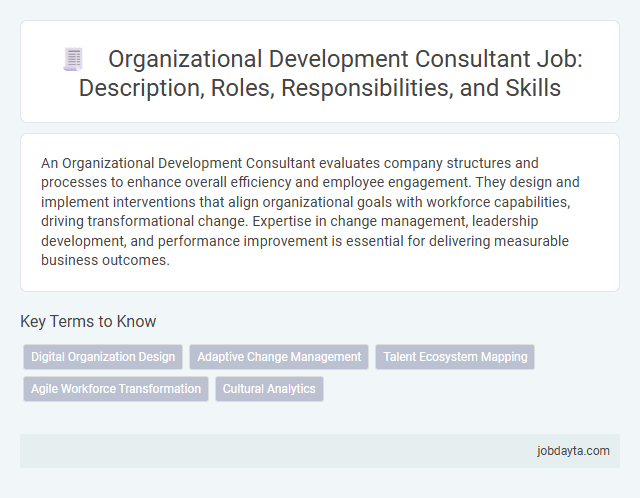 Organizational Development Consultant Job: Description, Roles, Responsibilities, and Skills

An Organizational Development Consultant evaluates company structures and processes to enhance overall efficiency and employee engagement. They design and implement interventions that align organizational goals with workforce capabilities, driving transformational change. Expertise in change management, leadership development, and performance improvement is essential for delivering measurable business outcomes.

Key Terms to Know

Digital Organization Design
Adaptive Change Management
Talent Ecosystem Mapping
Agile Workforce Transformation
Cultural Analytics

jobdayta.com