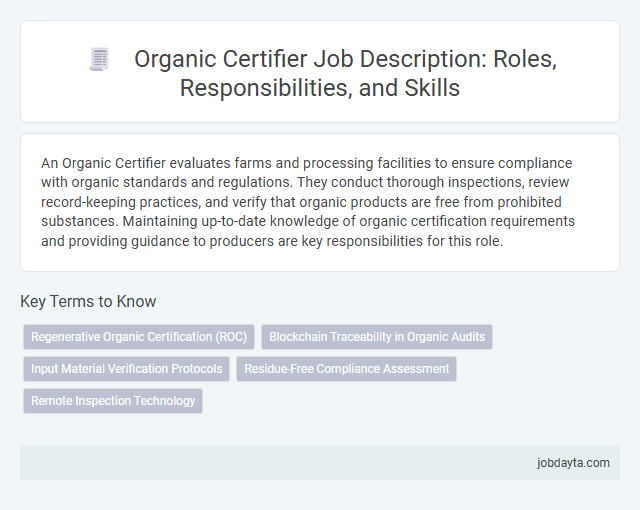 Organic Certifier Job Description: Roles, Responsibilities, and Skills

An Organic Certifier evaluates farms and processing facilities to ensure compliance with organic standards and regulations. They conduct thorough inspections, review record-keeping practices, and verify that organic products are free from prohibited substances. Maintaining up-to-date knowledge of organic certification requirements and providing guidance to producers are key responsibilities for this role.

Key Terms to Know

Regenerative Organic Certification (ROC)
Blockchain Traceability in Organic Audits
Input Material Verification Protocols
Residue-Free Compliance Assessment
Remote Inspection Technology

jobdayta.com