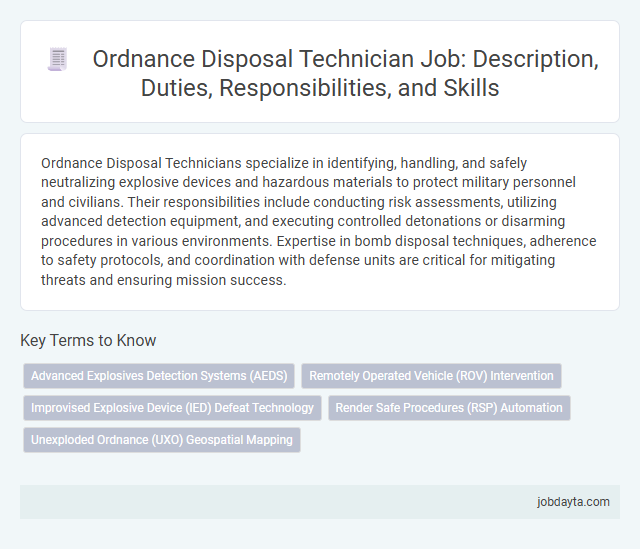 Ordnance Disposal Technician Job: Description, Duties, Responsibilities, and Skills

Ordnance Disposal Technicians specialize in identifying, handling, and safely neutralizing explosive devices and hazardous materials to protect military personnel and civilians. Their responsibilities include conducting risk assessments, utilizing advanced detection equipment, and executing controlled detonations or disarming procedures in various environments. Expertise in bomb disposal techniques, adherence to safety protocols, and coordination with defense units are critical for mitigating threats and ensuring mission success.

Key Terms to Know

Advanced Explosives Detection Systems (AEDS)

Remotely Operated Vehicle (ROV) Intervention

Improvised Explosive Device (IED) Defeat Technology

Render Safe Procedures (RSP) Automation

Unexploded Ordnance (UXO) Geospatial Mapping

jobdayta.com