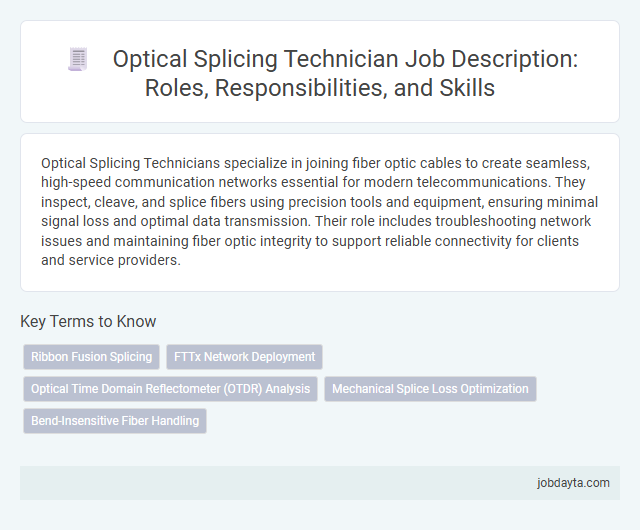 Optical Splicing Technician Job Description: Roles, Responsibilities, and Skills

Optical Splicing Technicians specialize in joining fiber optic cables to create seamless, high-speed communication networks essential for modern telecommunications. They inspect, cleave, and splice fibers using precision tools and equipment, ensuring minimal signal loss and optimal data transmission. Their role includes troubleshooting network issues and maintaining fiber optic integrity to support reliable connectivity for clients and service providers.

Key Terms to Know

Ribbon Fusion Splicing

FTTx Network Deployment

Optical Time Domain Reflectometer (OTDR) Analysis

Mechanical Splice Loss Optimization

Bend-Insensitive Fiber Handling

jobdayta.com