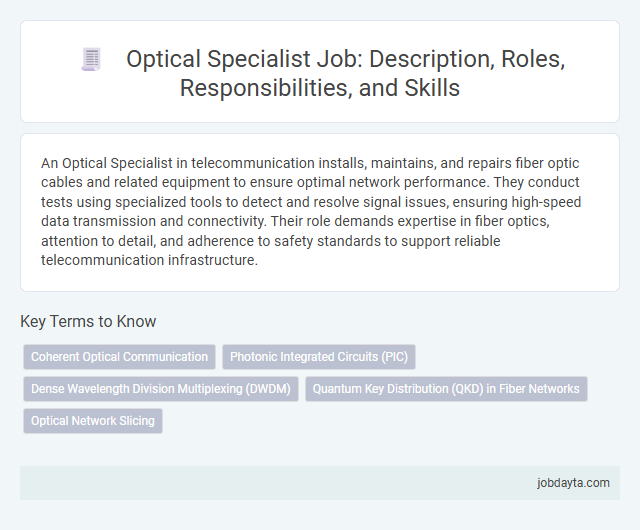 Optical Specialist Job: Description, Roles, Responsibilities, and Skills

An Optical Specialist in telecommunication installs, maintains, and repairs fiber optic cables and related equipment to ensure optimal network performance. They conduct tests using specialized tools to detect and resolve signal issues, ensuring high-speed data transmission and connectivity. Their role demands expertise in fiber optics, attention to detail, and adherence to safety standards to support reliable telecommunication infrastructure.

Key Terms to Know

Coherent Optical Communication

Photonic Integrated Circuits (PIC)

Dense Wavelength Division Multiplexing (DWDM)

Quantum Key Distribution (QKD) in Fiber Networks

Optical Network Slicing

jobdayta.com