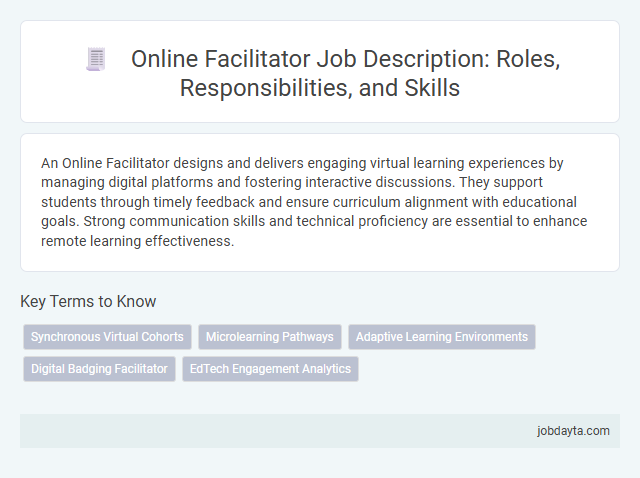 Online Facilitator Job Description: Roles, Responsibilities, and Skills

An Online Facilitator designs and delivers engaging virtual learning experiences by managing digital platforms and fostering interactive discussions. They support students through timely feedback and ensure curriculum alignment with educational goals. Strong communication skills and technical proficiency are essential to enhance remote learning effectiveness.

Key Terms to Know

Synchronous Virtual Cohorts
Microlearning Pathways
Adaptive Learning Environments
Digital Badging Facilitator
EdTech Engagement Analytics

jobdayta.com