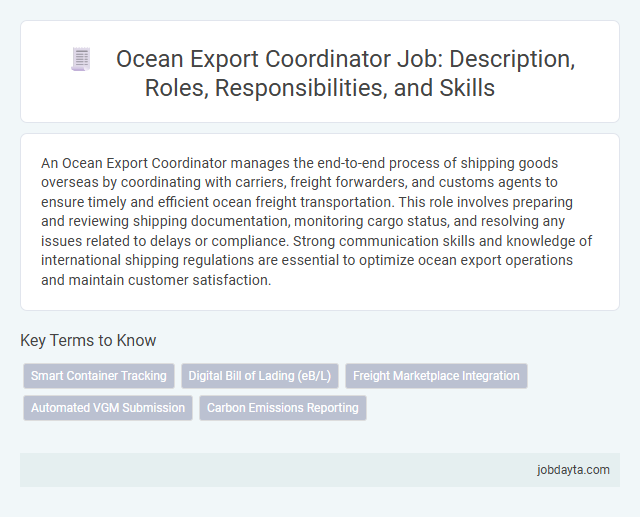 Ocean Export Coordinator Job: Description, Roles, Responsibilities, and Skills

An Ocean Export Coordinator manages the end-to-end process of shipping goods overseas by coordinating with carriers, freight forwarders, and customs agents to ensure timely and efficient ocean freight transportation. This role involves preparing and reviewing shipping documentation, monitoring cargo status, and resolving any issues related to delays or compliance. Strong communication skills and knowledge of international shipping regulations are essential to optimize ocean export operations and maintain customer satisfaction.

Key Terms to Know

Smart Container Tracking

Digital Bill of Lading (eB/L)

Freight Marketplace Integration

Automated VGM Submission

Carbon Emissions Reporting

jobdayta.com