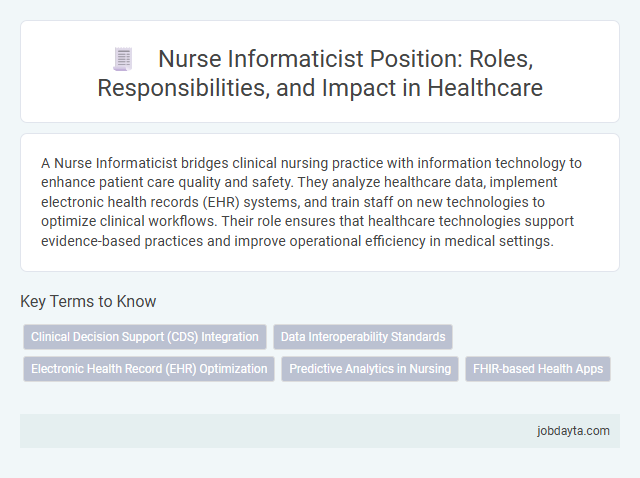 Nurse Informaticist Position: Roles, Responsibilities, and Impact in Healthcare

A Nurse Informaticist bridges clinical nursing practice with information technology to enhance patient care quality and safety. They analyze healthcare data, implement electronic health records (EHR) systems, and train staff on new technologies to optimize clinical workflows. Their role ensures that healthcare technologies support evidence-based practices and improve operational efficiency in medical settings.

Key Terms to Know

Clinical Decision Support (CDS) Integration

Data Interoperability Standards

Electronic Health Record (EHR) Optimization

Predictive Analytics in Nursing

FHIR-based Health Apps

jobdayta.com