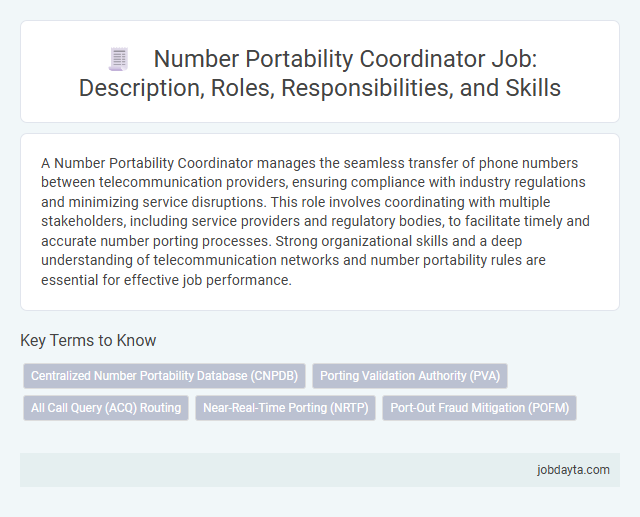 Number Portability Coordinator Job: Description, Roles, Responsibilities, and Skills

A Number Portability Coordinator manages the seamless transfer of phone numbers between telecommunication providers, ensuring compliance with industry regulations and minimizing service disruptions. This role involves coordinating with multiple stakeholders, including service providers and regulatory bodies, to facilitate timely and accurate number porting processes. Strong organizational skills and a deep understanding of telecommunication networks and number portability rules are essential for effective job performance.

Key Terms to Know

Centralized Number Portability Database (CNPDB)

Porting Validation Authority (PVA)

All Call Query (ACQ) Routing

Near-Real-Time Porting (NRTP)

Port-Out Fraud Mitigation (POFM)

jobdayta.com