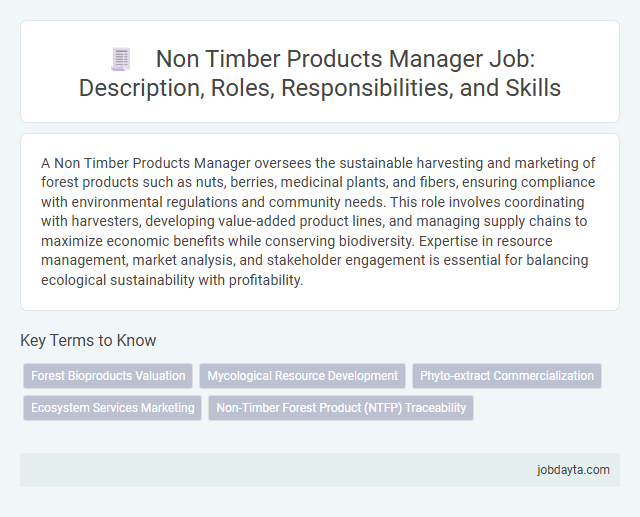 Non Timber Products Manager Job: Description, Roles, Responsibilities, and Skills

A Non Timber Products Manager oversees the sustainable harvesting and marketing of forest products such as nuts, berries, medicinal plants, and fibers, ensuring compliance with environmental regulations and community needs. This role involves coordinating with harvesters, developing value-added product lines, and managing supply chains to maximize economic benefits while conserving biodiversity. Expertise in resource management, market analysis, and stakeholder engagement is essential for balancing ecological sustainability with profitability.

Key Terms to Know

Forest Bioproducts Valuation

Mycological Resource Development

Phyto-extract Commercialization

Ecosystem Services Marketing

Non-Timber Forest Product (NTFP) Traceability

jobdayta.com