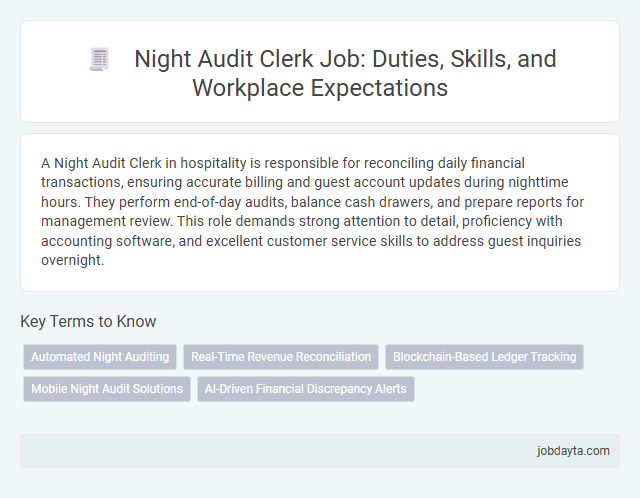 Night Audit Clerk Job: Duties, Skills, and Workplace Expectations

A Night Audit Clerk in hospitality is responsible for reconciling daily financial transactions, ensuring accurate billing and guest account updates during nighttime hours. They perform end-of-day audits, balance cash drawers, and prepare reports for management review. This role demands strong attention to detail, proficiency with accounting software, and excellent customer service skills to address guest inquiries overnight.

Key Terms to Know

Automated Night Auditing

Real-Time Revenue Reconciliation

Blockchain-Based Ledger Tracking

Mobile Night Audit Solutions

AI-Driven Financial Discrepancy Alerts

jobdayta.com