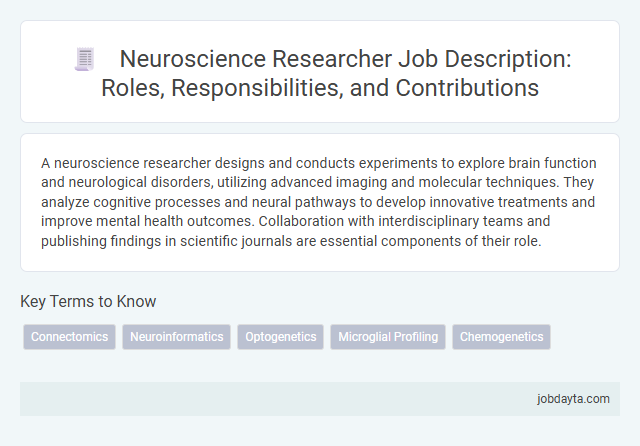 Neuroscience Researcher Job Description: Roles, Responsibilities, and Contributions

A neuroscience researcher designs and conducts experiments to explore brain function and neurological disorders, utilizing advanced imaging and molecular techniques. They analyze cognitive processes and neural pathways to develop innovative treatments and improve mental health outcomes. Collaboration with interdisciplinary teams and publishing findings in scientific journals are essential components of their role.

Key Terms to Know

Connectomics

Neuroinformatics

Optogenetics

Microglial Profiling

Chemogenetics

jobdayta.com