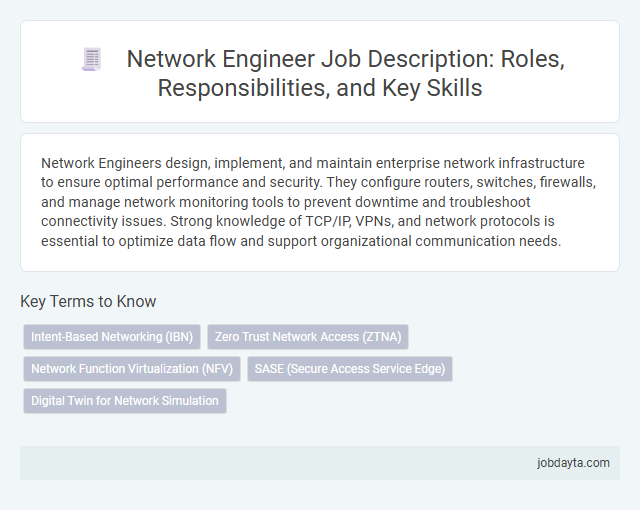 Network Engineer Job Description: Roles, Responsibilities, and Key Skills

Network Engineers design, implement, and maintain enterprise network infrastructure to ensure optimal performance and security. They configure routers, switches, firewalls, and manage network monitoring tools to prevent downtime and troubleshoot connectivity issues. Strong knowledge of TCP/IP, VPNs, and network protocols is essential to optimize data flow and support organizational communication needs.

Key Terms to Know

Intent-Based Networking (IBN)

Zero Trust Network Access (ZTNA)

Network Function Virtualization (NFV)

SASE (Secure Access Service Edge)

Digital Twin for Network Simulation

jobdayta.com