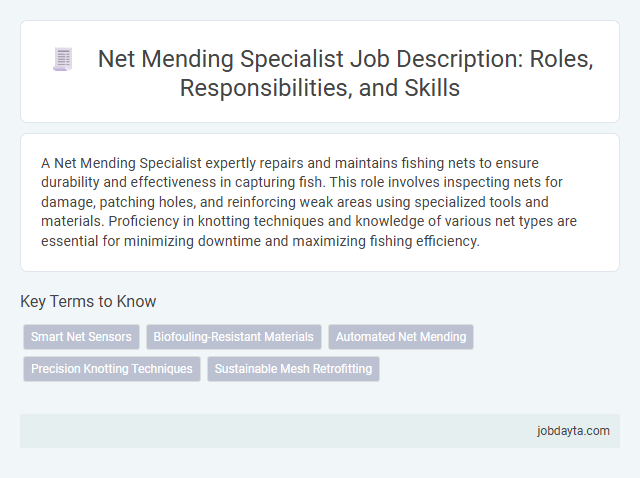 Net Mending Specialist Job Description: Roles, Responsibilities, and Skills

A Net Mending Specialist expertly repairs and maintains fishing nets to ensure durability and effectiveness in capturing fish. This role involves inspecting nets for damage, patching holes, and reinforcing weak areas using specialized tools and materials. Proficiency in knotting techniques and knowledge of various net types are essential for minimizing downtime and maximizing fishing efficiency.

Key Terms to Know

Smart Net Sensors
Biofouling-Resistant Materials
Automated Net Mending
Precision Knotting Techniques
Sustainable Mesh Retrofitting

jobdayta.com