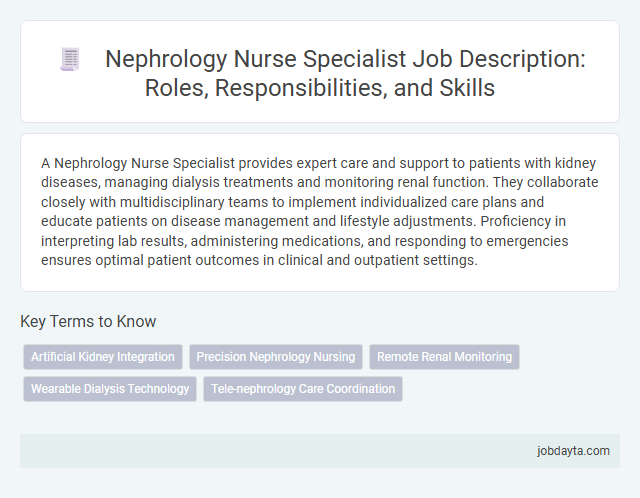 Nephrology Nurse Specialist Job Description: Roles, Responsibilities, and Skills

A Nephrology Nurse Specialist provides expert care and support to patients with kidney diseases, managing dialysis treatments and monitoring renal function. They collaborate closely with multidisciplinary teams to implement individualized care plans and educate patients on disease management and lifestyle adjustments. Proficiency in interpreting lab results, administering medications, and responding to emergencies ensures optimal patient outcomes in clinical and outpatient settings.

Key Terms to Know

Artificial Kidney Integration

Precision Nephrology Nursing

Remote Renal Monitoring

Wearable Dialysis Technology

Tele-nephrology Care Coordination

jobdayta.com