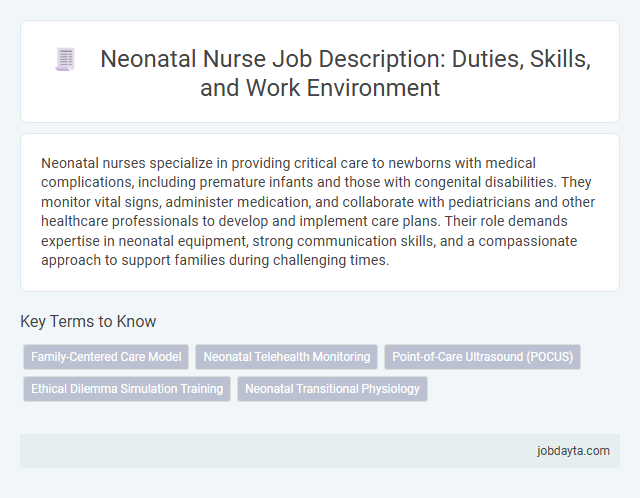 Neonatal Nurse Job Description: Duties, Skills, and Work Environment

Neonatal nurses specialize in providing critical care to newborns with medical complications, including premature infants and those with congenital disabilities. They monitor vital signs, administer medication, and collaborate with pediatricians and other healthcare professionals to develop and implement care plans. Their role demands expertise in neonatal equipment, strong communication skills, and a compassionate approach to support families during challenging times.

Key Terms to Know

Family-Centered Care Model
Neonatal Telehealth Monitoring
Point-of-Care Ultrasound (POCUS)
Ethical Dilemma Simulation Training
Neonatal Transitional Physiology

jobdayta.com