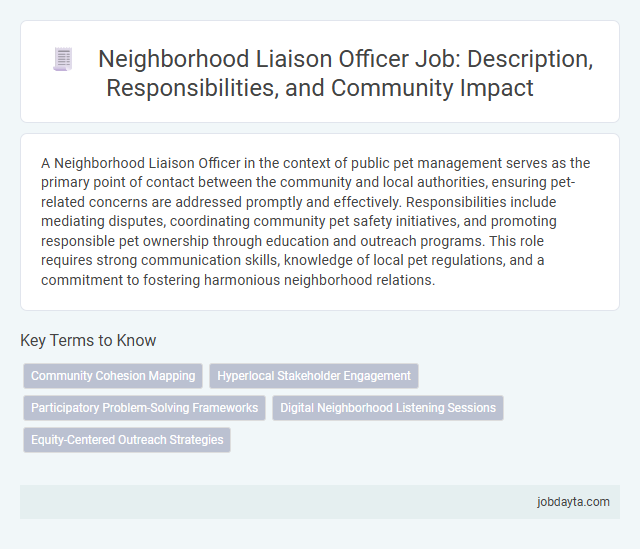 Neighborhood Liaison Officer Job: Description, Responsibilities, and Community Impact

A Neighborhood Liaison Officer in the context of public pet management serves as the primary point of contact between the community and local authorities, ensuring pet-related concerns are addressed promptly and effectively. Responsibilities include mediating disputes, coordinating community pet safety initiatives, and promoting responsible pet ownership through education and outreach programs. This role requires strong communication skills, knowledge of local pet regulations, and a commitment to fostering harmonious neighborhood relations.

Key Terms to Know

Community Cohesion Mapping

Hyperlocal Stakeholder Engagement

Participatory Problem-Solving Frameworks

Digital Neighborhood Listening Sessions

Equity-Centered Outreach Strategies

jobdayta.com