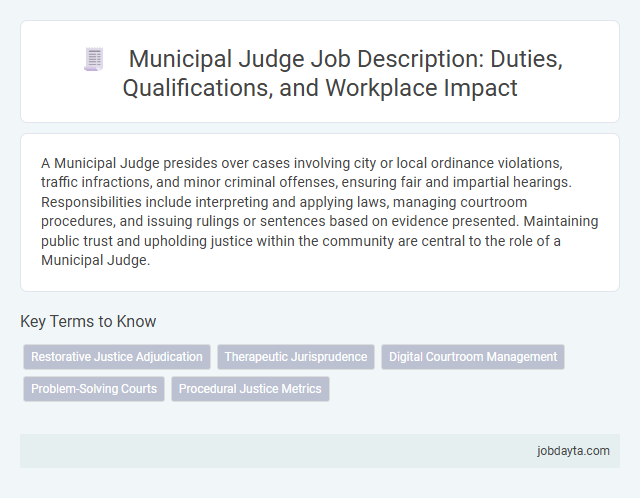 Municipal Judge Job Description: Duties, Qualifications, and Workplace Impact

A Municipal Judge presides over cases involving city or local ordinance violations, traffic infractions, and minor criminal offenses, ensuring fair and impartial hearings. Responsibilities include interpreting and applying laws, managing courtroom procedures, and issuing rulings or sentences based on evidence presented. Maintaining public trust and upholding justice within the community are central to the role of a Municipal Judge.

Key Terms to Know

Restorative Justice Adjudication
Therapeutic Jurisprudence
Digital Courtroom Management
Problem-Solving Courts
Procedural Justice Metrics

jobdayta.com