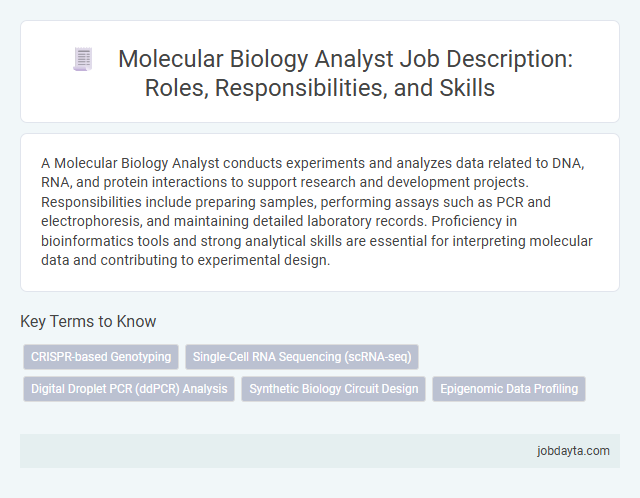 Molecular Biology Analyst Job Description: Roles, Responsibilities, and Skills

A Molecular Biology Analyst conducts experiments and analyzes data related to DNA, RNA, and protein interactions to support research and development projects. Responsibilities include preparing samples, performing assays such as PCR and electrophoresis, and maintaining detailed laboratory records. Proficiency in bioinformatics tools and strong analytical skills are essential for interpreting molecular data and contributing to experimental design.

Key Terms to Know

CRISPR-based Genotyping

Single-Cell RNA Sequencing (scRNA-seq)

Digital Droplet PCR (ddPCR) Analysis

Synthetic Biology Circuit Design

Epigenomic Data Profiling

jobdayta.com