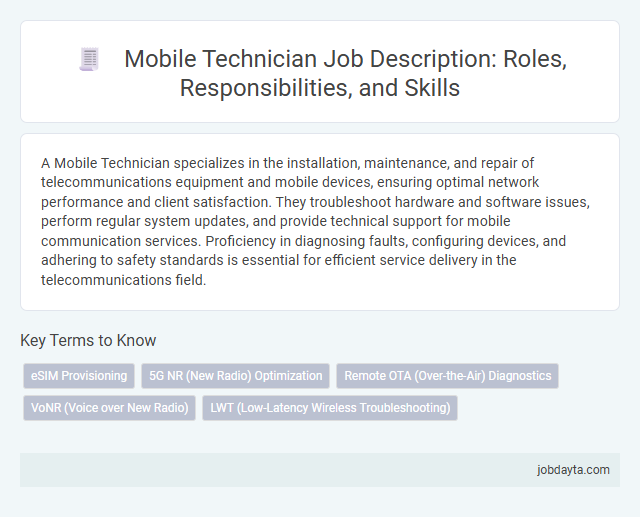 Mobile Technician Job Description: Roles, Responsibilities, and Skills

A Mobile Technician specializes in the installation, maintenance, and repair of telecommunications equipment and mobile devices, ensuring optimal network performance and client satisfaction. They troubleshoot hardware and software issues, perform regular system updates, and provide technical support for mobile communication services. Proficiency in diagnosing faults, configuring devices, and adhering to safety standards is essential for efficient service delivery in the telecommunications field.

Key Terms to Know

eSIM Provisioning

5G NR (New Radio) Optimization

Remote OTA (Over-the-Air) Diagnostics

VoNR (Voice over New Radio)

LWT (Low-Latency Wireless Troubleshooting)

jobdayta.com