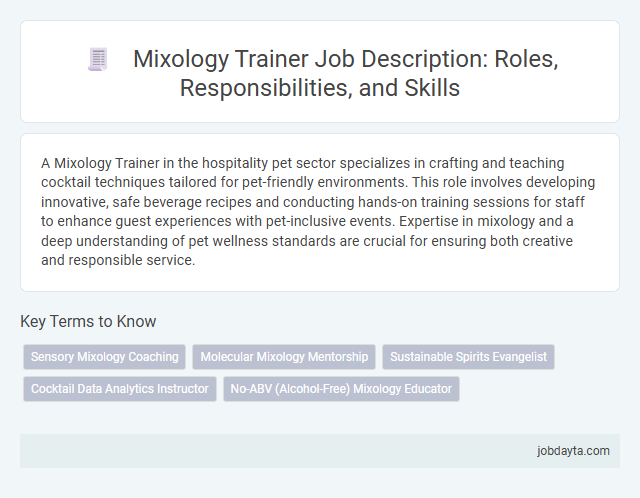 Mixology Trainer Job Description: Roles, Responsibilities, and Skills

A Mixology Trainer in the hospitality pet sector specializes in crafting and teaching cocktail techniques tailored for pet-friendly environments. This role involves developing innovative, safe beverage recipes and conducting hands-on training sessions for staff to enhance guest experiences with pet-inclusive events. Expertise in mixology and a deep understanding of pet wellness standards are crucial for ensuring both creative and responsible service.

Key Terms to Know

Sensory Mixology Coaching

Molecular Mixology Mentorship

Sustainable Spirits Evangelist

Cocktail Data Analytics Instructor

No-ABV (Alcohol-Free) Mixology Educator

jobdayta.com