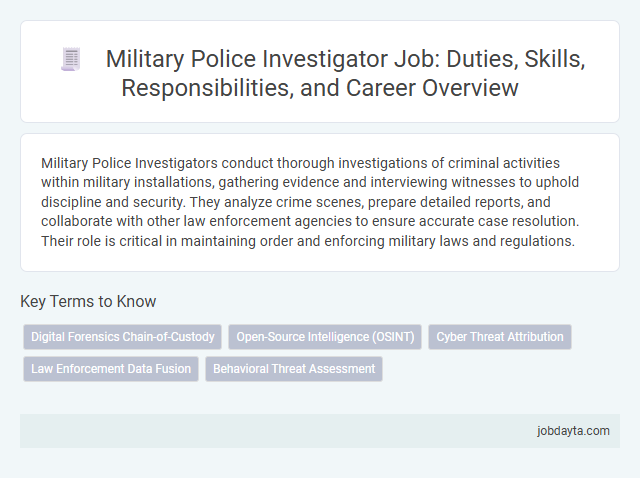 Military Police Investigator Job: Duties, Skills, Responsibilities, and Career Overview

Military Police Investigators conduct thorough investigations of criminal activities within military installations, gathering evidence and interviewing witnesses to uphold discipline and security. They analyze crime scenes, prepare detailed reports, and collaborate with other law enforcement agencies to ensure accurate case resolution. Their role is critical in maintaining order and enforcing military laws and regulations.

Key Terms to Know

Digital Forensics Chain-of-Custody

Open-Source Intelligence (OSINT)

Cyber Threat Attribution

Law Enforcement Data Fusion

Behavioral Threat Assessment

jobdayta.com