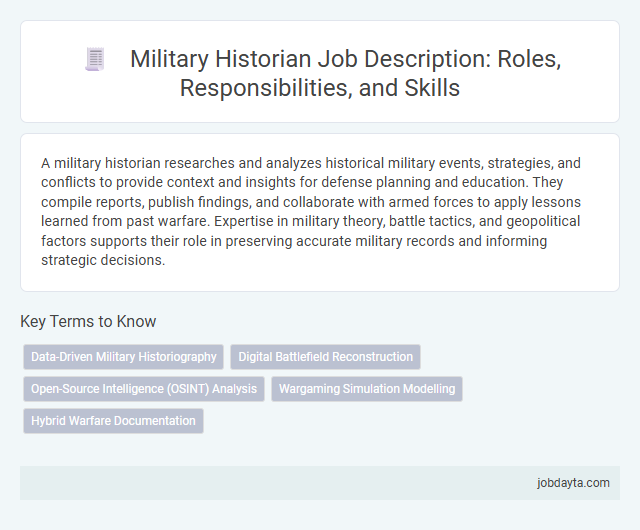 Military Historian Job Description: Roles, Responsibilities, and Skills

A military historian researches and analyzes historical military events, strategies, and conflicts to provide context and insights for defense planning and education. They compile reports, publish findings, and collaborate with armed forces to apply lessons learned from past warfare. Expertise in military theory, battle tactics, and geopolitical factors supports their role in preserving accurate military records and informing strategic decisions.

Key Terms to Know

Data-Driven Military Historiography

Digital Battlefield Reconstruction

Open-Source Intelligence (OSINT) Analysis

Wargaming Simulation Modelling

Hybrid Warfare Documentation

jobdayta.com