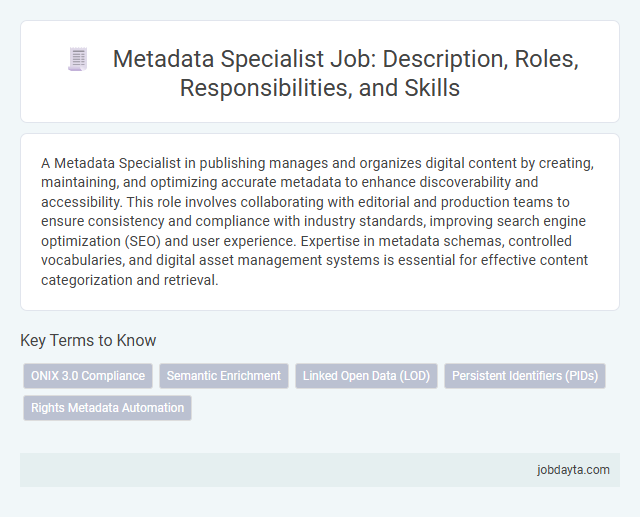 Metadata Specialist Job: Description, Roles, Responsibilities, and Skills

A Metadata Specialist in publishing manages and organizes digital content by creating, maintaining, and optimizing accurate metadata to enhance discoverability and accessibility. This role involves collaborating with editorial and production teams to ensure consistency and compliance with industry standards, improving search engine optimization (SEO) and user experience. Expertise in metadata schemas, controlled vocabularies, and digital asset management systems is essential for effective content categorization and retrieval.

Key Terms to Know

ONIX 3.0 Compliance

Semantic Enrichment

Linked Open Data (LOD)

Persistent Identifiers (PIDs)

Rights Metadata Automation

jobdayta.com