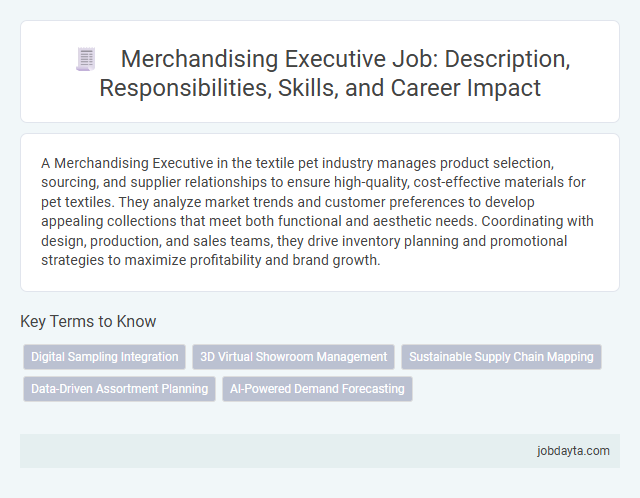 Merchandising Executive Job: Description, Responsibilities, Skills, and Career Impact

A Merchandising Executive in the textile pet industry manages product selection, sourcing, and supplier relationships to ensure high-quality, cost-effective materials for pet textiles. They analyze market trends and customer preferences to develop appealing collections that meet both functional and aesthetic needs. Coordinating with design, production, and sales teams, they drive inventory planning and promotional strategies to maximize profitability and brand growth.

Key Terms to Know

Digital Sampling Integration

3D Virtual Showroom Management

Sustainable Supply Chain Mapping

Data-Driven Assortment Planning

AI-Powered Demand Forecasting

jobdayta.com