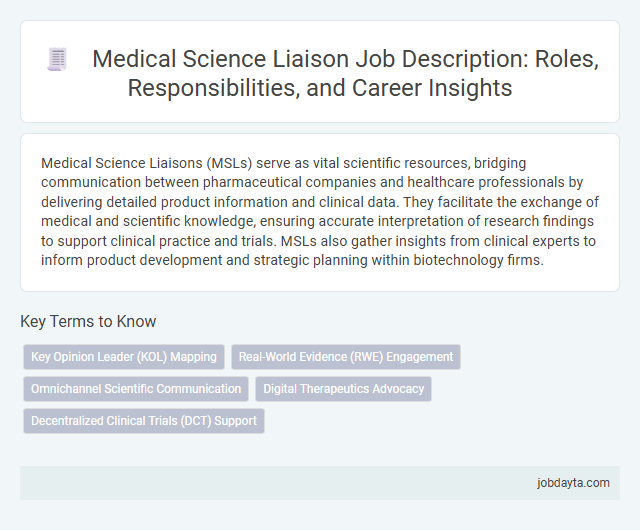 Medical Science Liaison Job Description: Roles, Responsibilities, and Career Insights

Medical Science Liaisons (MSLs) serve as vital scientific resources, bridging communication between pharmaceutical companies and healthcare professionals by delivering detailed product information and clinical data. They facilitate the exchange of medical and scientific knowledge, ensuring accurate interpretation of research findings to support clinical practice and trials. MSLs also gather insights from clinical experts to inform product development and strategic planning within biotechnology firms.

Key Terms to Know

Key Opinion Leader (KOL) Mapping

Real-World Evidence (RWE) Engagement

Omnichannel Scientific Communication

Digital Therapeutics Advocacy

Decentralized Clinical Trials (DCT) Support

jobdayta.com