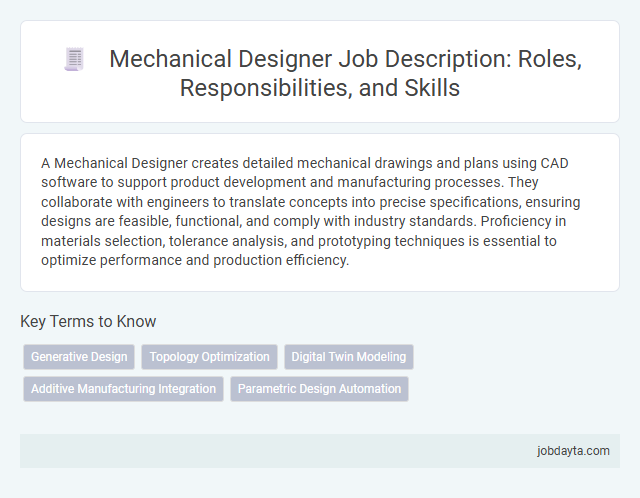 Mechanical Designer Job Description: Roles, Responsibilities, and Skills

A Mechanical Designer creates detailed mechanical drawings and plans using CAD software to support product development and manufacturing processes. They collaborate with engineers to translate concepts into precise specifications, ensuring designs are feasible, functional, and comply with industry standards. Proficiency in materials selection, tolerance analysis, and prototyping techniques is essential to optimize performance and production efficiency.

Key Terms to Know

Generative Design

Topology Optimization

Digital Twin Modeling

Additive Manufacturing Integration

Parametric Design Automation

jobdayta.com