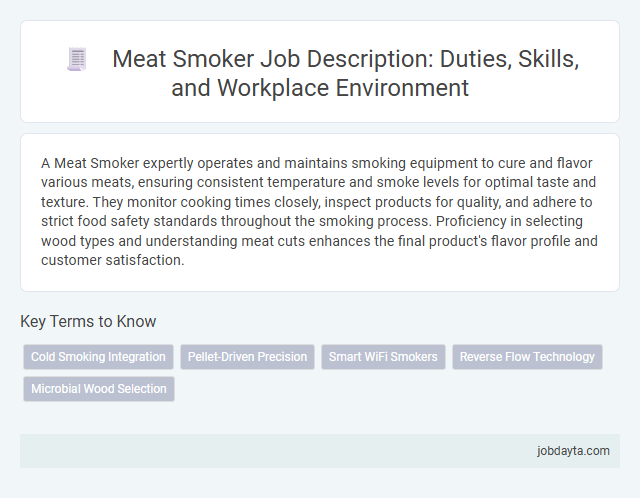 Meat Smoker Job Description: Duties, Skills, and Workplace Environment

A Meat Smoker expertly operates and maintains smoking equipment to cure and flavor various meats, ensuring consistent temperature and smoke levels for optimal taste and texture. They monitor cooking times closely, inspect products for quality, and adhere to strict food safety standards throughout the smoking process. Proficiency in selecting wood types and understanding meat cuts enhances the final product's flavor profile and customer satisfaction.

Key Terms to Know

Cold Smoking Integration

Pellet-Driven Precision

Smart WiFi Smokers

Reverse Flow Technology

Microbial Wood Selection

jobdayta.com