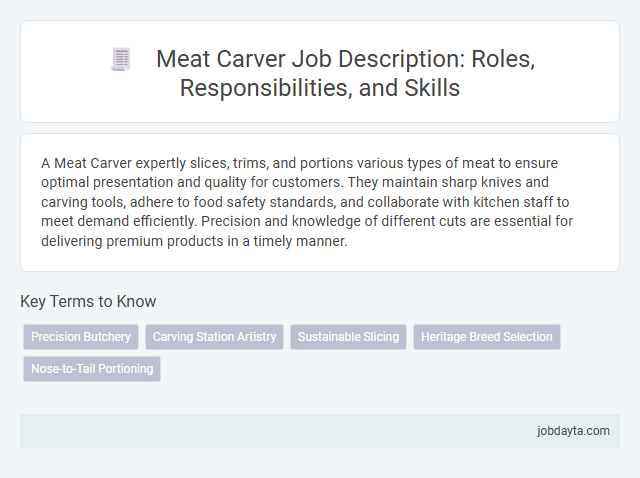 Meat Carver Job Description: Roles, Responsibilities, and Skills

A Meat Carver expertly slices, trims, and portions various types of meat to ensure optimal presentation and quality for customers. They maintain sharp knives and carving tools, adhere to food safety standards, and collaborate with kitchen staff to meet demand efficiently. Precision and knowledge of different cuts are essential for delivering premium products in a timely manner.

Key Terms to Know

Precision Butchery

Carving Station Artistry

Sustainable Slicing

Heritage Breed Selection

Nose-to-Tail Portioning

jobdayta.com