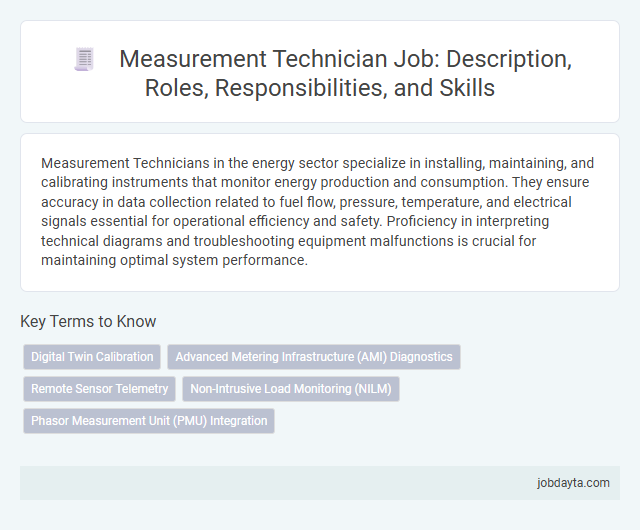 Measurement Technician Job: Description, Roles, Responsibilities, and Skills

Measurement Technicians in the energy sector specialize in installing, maintaining, and calibrating instruments that monitor energy production and consumption. They ensure accuracy in data collection related to fuel flow, pressure, temperature, and electrical signals essential for operational efficiency and safety. Proficiency in interpreting technical diagrams and troubleshooting equipment malfunctions is crucial for maintaining optimal system performance.

Key Terms to Know

Digital Twin Calibration

Advanced Metering Infrastructure (AMI) Diagnostics

Remote Sensor Telemetry

Non-Intrusive Load Monitoring (NILM)

Phasor Measurement Unit (PMU) Integration

jobdayta.com