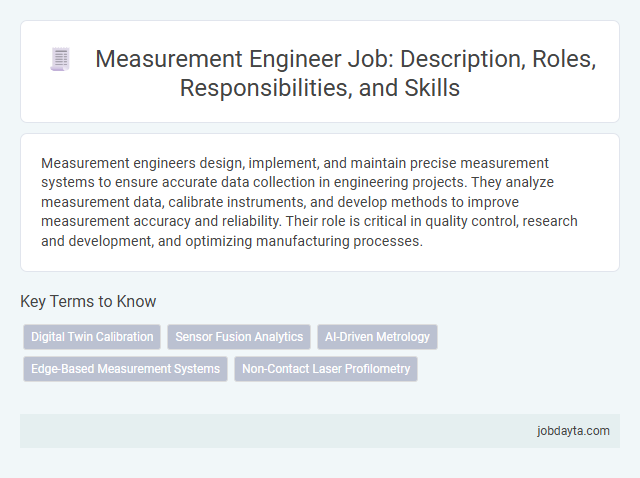 Measurement Engineer Job: Description, Roles, Responsibilities, and Skills

Measurement engineers design, implement, and maintain precise measurement systems to ensure accurate data collection in engineering projects. They analyze measurement data, calibrate instruments, and develop methods to improve measurement accuracy and reliability. Their role is critical in quality control, research and development, and optimizing manufacturing processes.

Key Terms to Know

Digital Twin Calibration
Sensor Fusion Analytics
AI-Driven Metrology
Edge-Based Measurement Systems
Non-Contact Laser Profilometry

jobdayta.com