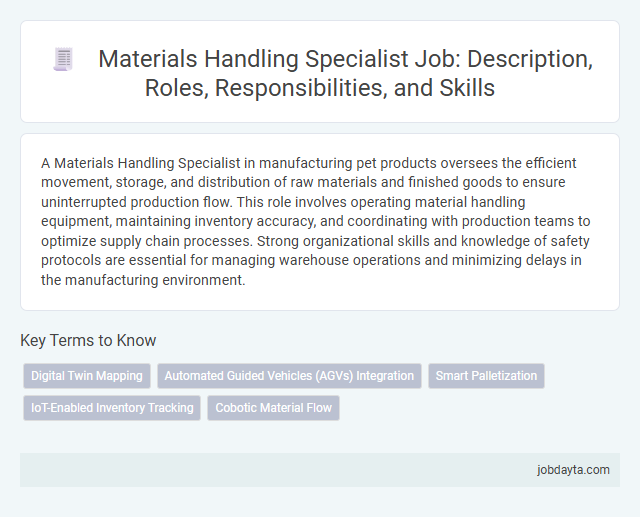 Materials Handling Specialist Job: Description, Roles, Responsibilities, and Skills

A Materials Handling Specialist in manufacturing pet products oversees the efficient movement, storage, and distribution of raw materials and finished goods to ensure uninterrupted production flow. This role involves operating material handling equipment, maintaining inventory accuracy, and coordinating with production teams to optimize supply chain processes. Strong organizational skills and knowledge of safety protocols are essential for managing warehouse operations and minimizing delays in the manufacturing environment.

Key Terms to Know

Digital Twin Mapping
Automated Guided Vehicles (AGVs) Integration
Smart Palletization
IoT-Enabled Inventory Tracking
Cobotic Material Flow

jobdayta.com