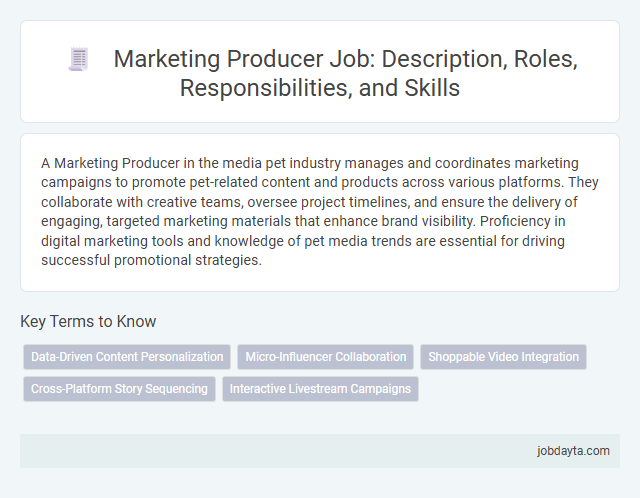 Marketing Producer Job: Description, Roles, Responsibilities, and Skills

A Marketing Producer in the media pet industry manages and coordinates marketing campaigns to promote pet-related content and products across various platforms. They collaborate with creative teams, oversee project timelines, and ensure the delivery of engaging, targeted marketing materials that enhance brand visibility. Proficiency in digital marketing tools and knowledge of pet media trends are essential for driving successful promotional strategies.

Key Terms to Know

Data-Driven Content Personalization

Micro-Influencer Collaboration

Shoppable Video Integration

Cross-Platform Story Sequencing

Interactive Livestream Campaigns

jobdayta.com