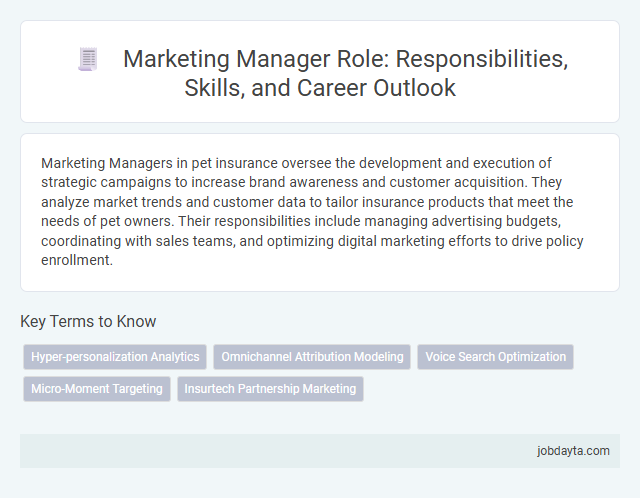 Marketing Manager Role: Responsibilities, Skills, and Career Outlook

Marketing Managers in pet insurance oversee the development and execution of strategic campaigns to increase brand awareness and customer acquisition. They analyze market trends and customer data to tailor insurance products that meet the needs of pet owners. Their responsibilities include managing advertising budgets, coordinating with sales teams, and optimizing digital marketing efforts to drive policy enrollment.

Key Terms to Know

Hyper-personalization Analytics

Omnichannel Attribution Modeling

Voice Search Optimization

Micro-Moment Targeting

Insurtech Partnership Marketing

jobdayta.com