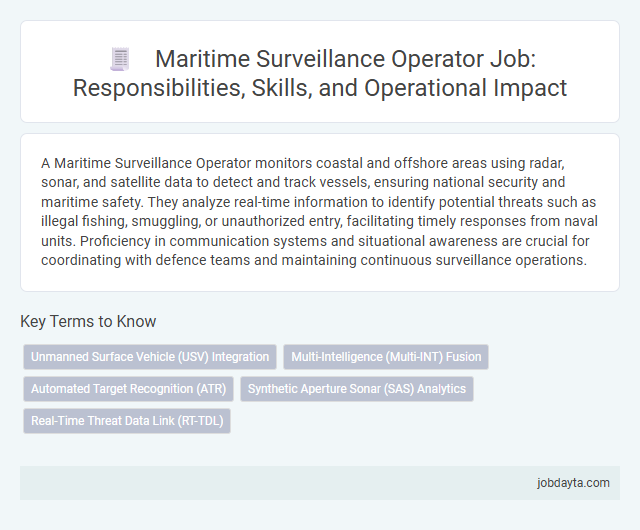 Maritime Surveillance Operator Job: Responsibilities, Skills, and Operational Impact

A Maritime Surveillance Operator monitors coastal and offshore areas using radar, sonar, and satellite data to detect and track vessels, ensuring national security and maritime safety. They analyze real-time information to identify potential threats such as illegal fishing, smuggling, or unauthorized entry, facilitating timely responses from naval units. Proficiency in communication systems and situational awareness are crucial for coordinating with defence teams and maintaining continuous surveillance operations.

Key Terms to Know

Unmanned Surface Vehicle (USV) Integration

Multi-Intelligence (Multi-INT) Fusion

Automated Target Recognition (ATR)

Synthetic Aperture Sonar (SAS) Analytics

Real-Time Threat Data Link (RT-TDL)

jobdayta.com