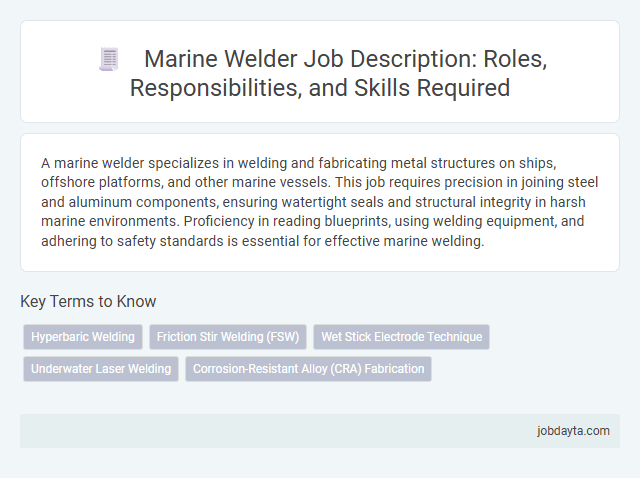 Marine Welder Job Description: Roles, Responsibilities, and Skills Required

A marine welder specializes in welding and fabricating metal structures on ships, offshore platforms, and other marine vessels. This job requires precision in joining steel and aluminum components, ensuring watertight seals and structural integrity in harsh marine environments. Proficiency in reading blueprints, using welding equipment, and adhering to safety standards is essential for effective marine welding.

Key Terms to Know

Hyperbaric Welding
Friction Stir Welding (FSW)
Wet Stick Electrode Technique
Underwater Laser Welding
Corrosion-Resistant Alloy (CRA) Fabrication

jobdayta.com