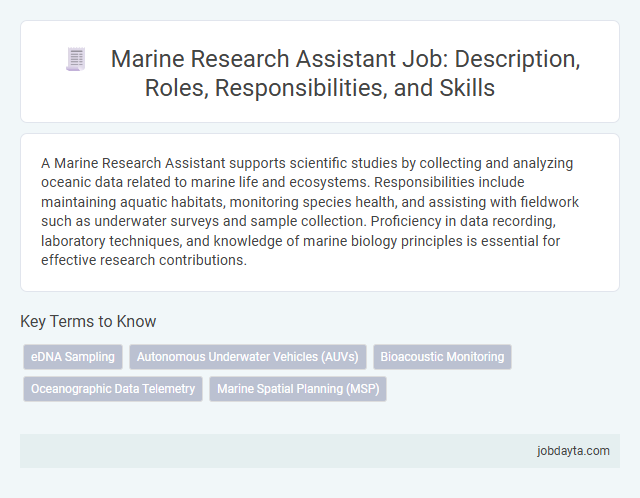 Marine Research Assistant Job: Description, Roles, Responsibilities, and Skills

A Marine Research Assistant supports scientific studies by collecting and analyzing oceanic data related to marine life and ecosystems. Responsibilities include maintaining aquatic habitats, monitoring species health, and assisting with fieldwork such as underwater surveys and sample collection. Proficiency in data recording, laboratory techniques, and knowledge of marine biology principles is essential for effective research contributions.

Key Terms to Know

eDNA Sampling

Autonomous Underwater Vehicles (AUVs)

Bioacoustic Monitoring

Oceanographic Data Telemetry

Marine Spatial Planning (MSP)

jobdayta.com