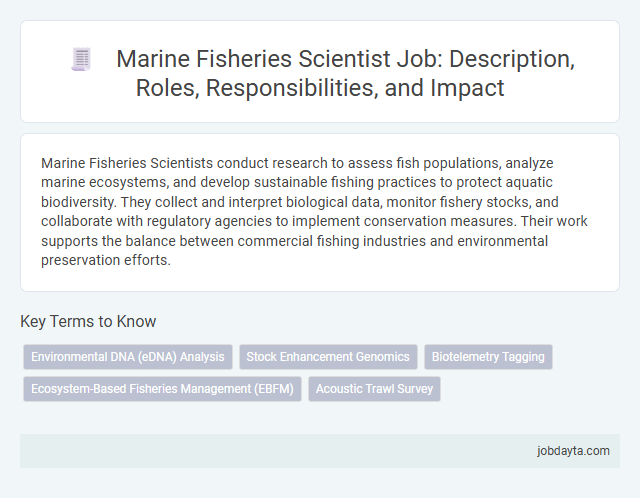 Marine Fisheries Scientist Job: Description, Roles, Responsibilities, and Impact

Marine Fisheries Scientists conduct research to assess fish populations, analyze marine ecosystems, and develop sustainable fishing practices to protect aquatic biodiversity. They collect and interpret biological data, monitor fishery stocks, and collaborate with regulatory agencies to implement conservation measures. Their work supports the balance between commercial fishing industries and environmental preservation efforts.

Key Terms to Know

Environmental DNA (eDNA) Analysis
Stock Enhancement Genomics
Biotelemetry Tagging
Ecosystem-Based Fisheries Management (EBFM)
Acoustic Trawl Survey

jobdayta.com