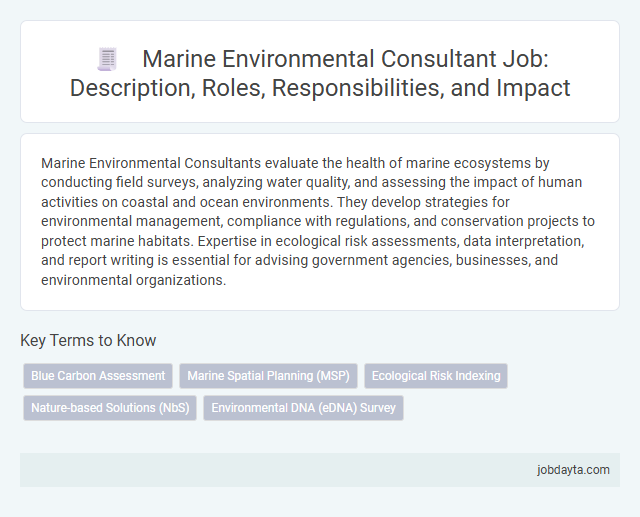 Marine Environmental Consultant Job: Description, Roles, Responsibilities, and Impact

Marine Environmental Consultants evaluate the health of marine ecosystems by conducting field surveys, analyzing water quality, and assessing the impact of human activities on coastal and ocean environments. They develop strategies for environmental management, compliance with regulations, and conservation projects to protect marine habitats. Expertise in ecological risk assessments, data interpretation, and report writing is essential for advising government agencies, businesses, and environmental organizations.

Key Terms to Know

Blue Carbon Assessment
Marine Spatial Planning (MSP)
Ecological Risk Indexing
Nature-based Solutions (NbS)
Environmental DNA (eDNA) Survey

jobdayta.com