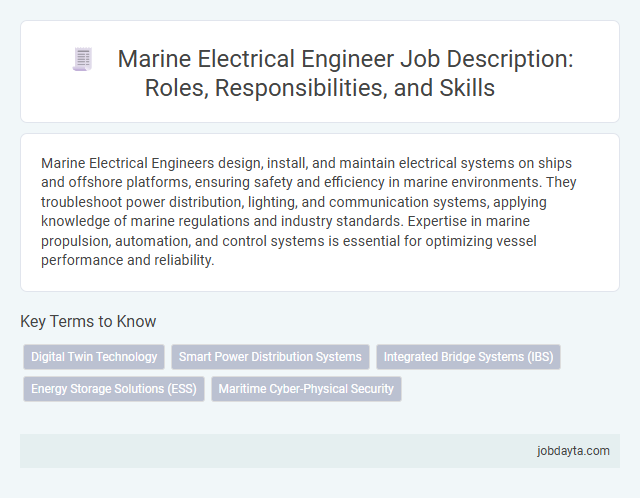 Marine Electrical Engineer Job Description: Roles, Responsibilities, and Skills

Marine Electrical Engineers design, install, and maintain electrical systems on ships and offshore platforms, ensuring safety and efficiency in marine environments. They troubleshoot power distribution, lighting, and communication systems, applying knowledge of marine regulations and industry standards. Expertise in marine propulsion, automation, and control systems is essential for optimizing vessel performance and reliability.

Key Terms to Know

Digital Twin Technology
Smart Power Distribution Systems
Integrated Bridge Systems (IBS)
Energy Storage Solutions (ESS)
Maritime Cyber-Physical Security

jobdayta.com