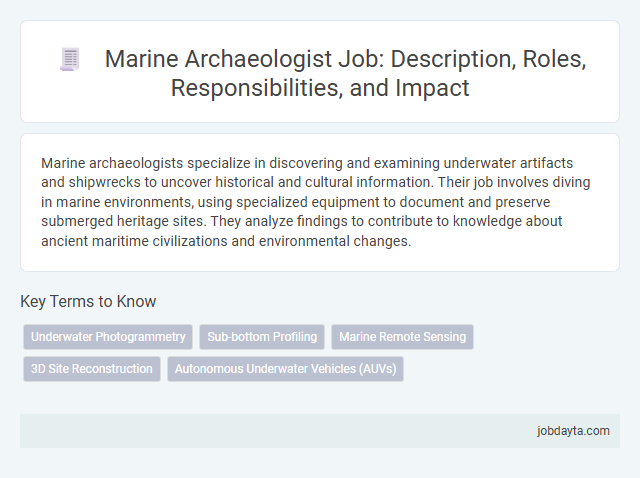 Marine Archaeologist Job: Description, Roles, Responsibilities, and Impact

Marine archaeologists specialize in discovering and examining underwater artifacts and shipwrecks to uncover historical and cultural information. Their job involves diving in marine environments, using specialized equipment to document and preserve submerged heritage sites. They analyze findings to contribute to knowledge about ancient maritime civilizations and environmental changes.

Key Terms to Know

Underwater Photogrammetry
Sub-bottom Profiling
Marine Remote Sensing
3D Site Reconstruction
Autonomous Underwater Vehicles (AUVs)

jobdayta.com