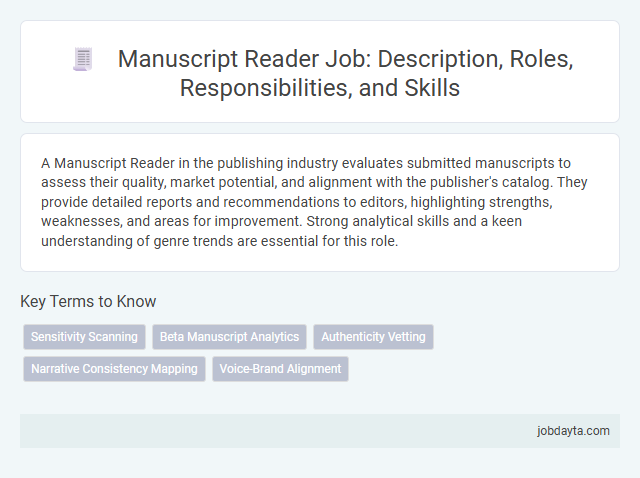 Manuscript Reader Job: Description, Roles, Responsibilities, and Skills

A Manuscript Reader in the publishing industry evaluates submitted manuscripts to assess their quality, market potential, and alignment with the publisher's catalog. They provide detailed reports and recommendations to editors, highlighting strengths, weaknesses, and areas for improvement. Strong analytical skills and a keen understanding of genre trends are essential for this role.

Key Terms to Know

Sensitivity Scanning
Beta Manuscript Analytics
Authenticity Vetting
Narrative Consistency Mapping
Voice-Brand Alignment

jobdayta.com