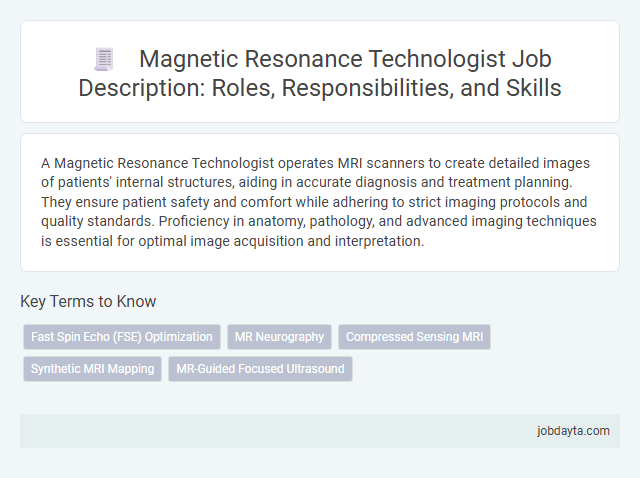 Magnetic Resonance Technologist Job Description: Roles, Responsibilities, and Skills

A Magnetic Resonance Technologist operates MRI scanners to create detailed images of patients' internal structures, aiding in accurate diagnosis and treatment planning. They ensure patient safety and comfort while adhering to strict imaging protocols and quality standards. Proficiency in anatomy, pathology, and advanced imaging techniques is essential for optimal image acquisition and interpretation.

Key Terms to Know

Fast Spin Echo (FSE) Optimization
MR Neurography
Compressed Sensing MRI
Synthetic MRI Mapping
MR-Guided Focused Ultrasound

jobdayta.com