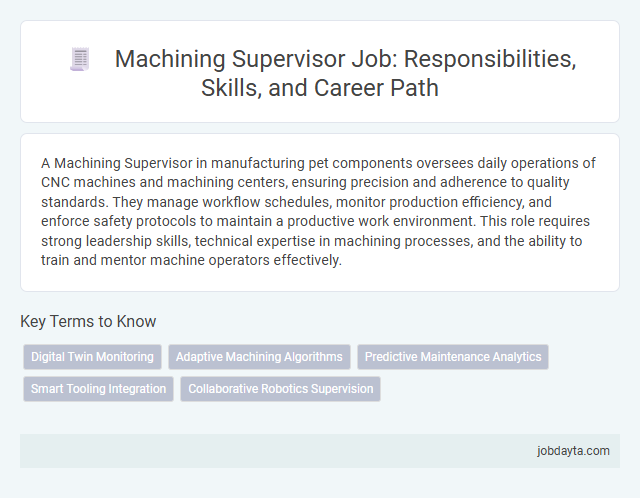 Machining Supervisor Job: Responsibilities, Skills, and Career Path

A Machining Supervisor in manufacturing pet components oversees daily operations of CNC machines and machining centers, ensuring precision and adherence to quality standards. They manage workflow schedules, monitor production efficiency, and enforce safety protocols to maintain a productive work environment. This role requires strong leadership skills, technical expertise in machining processes, and the ability to train and mentor machine operators effectively.

Key Terms to Know

Digital Twin Monitoring
Adaptive Machining Algorithms
Predictive Maintenance Analytics
Smart Tooling Integration
Collaborative Robotics Supervision

jobdayta.com