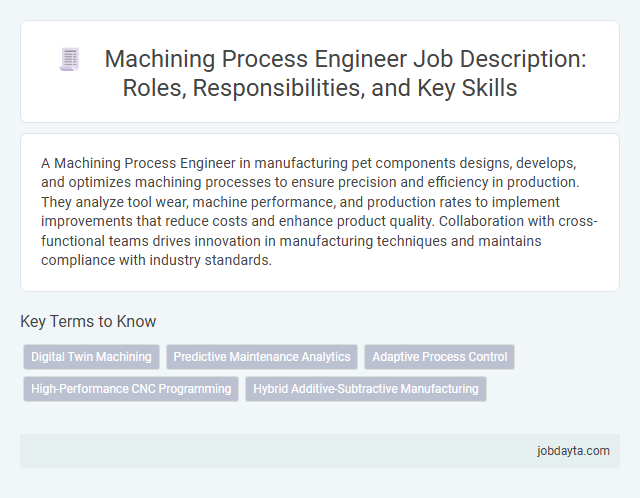 Machining Process Engineer Job Description: Roles, Responsibilities, and Key Skills

A Machining Process Engineer in manufacturing pet components designs, develops, and optimizes machining processes to ensure precision and efficiency in production. They analyze tool wear, machine performance, and production rates to implement improvements that reduce costs and enhance product quality. Collaboration with cross-functional teams drives innovation in manufacturing techniques and maintains compliance with industry standards.

Key Terms to Know

Digital Twin Machining

Predictive Maintenance Analytics

Adaptive Process Control

High-Performance CNC Programming

Hybrid Additive-Subtractive Manufacturing

jobdayta.com