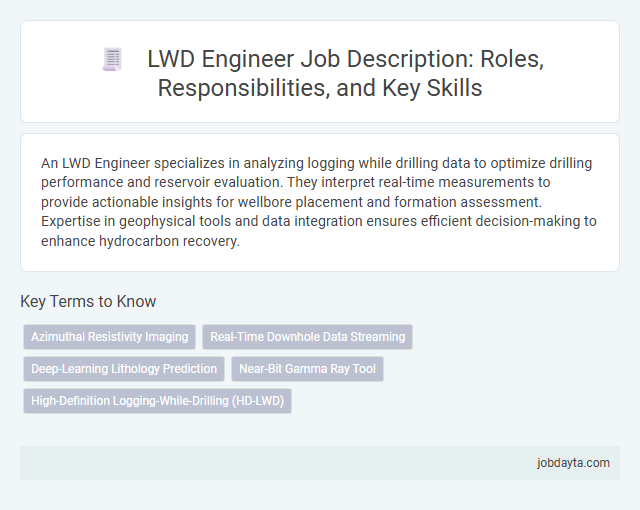 LWD Engineer Job Description: Roles, Responsibilities, and Key Skills

An LWD Engineer specializes in analyzing logging while drilling data to optimize drilling performance and reservoir evaluation. They interpret real-time measurements to provide actionable insights for wellbore placement and formation assessment. Expertise in geophysical tools and data integration ensures efficient decision-making to enhance hydrocarbon recovery.

Key Terms to Know

Azimuthal Resistivity Imaging

Real-Time Downhole Data Streaming

Deep-Learning Lithology Prediction

Near-Bit Gamma Ray Tool

High-Definition Logging-While-Drilling (HD-LWD)

jobdayta.com