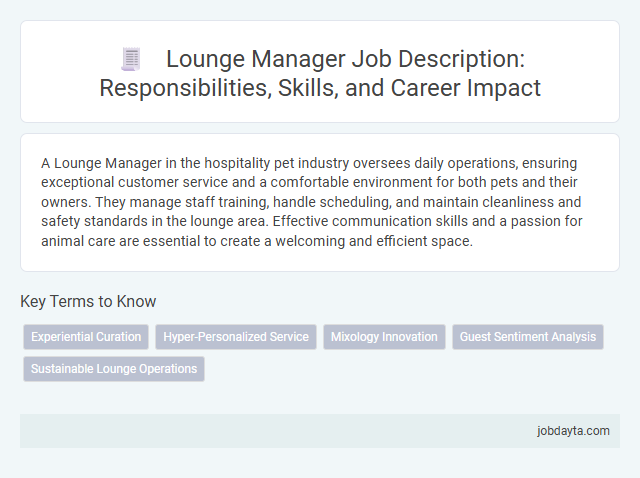 Lounge Manager Job Description: Responsibilities, Skills, and Career Impact

A Lounge Manager in the hospitality pet industry oversees daily operations, ensuring exceptional customer service and a comfortable environment for both pets and their owners. They manage staff training, handle scheduling, and maintain cleanliness and safety standards in the lounge area. Effective communication skills and a passion for animal care are essential to create a welcoming and efficient space.

Key Terms to Know

Experiential Curation

Hyper-Personalized Service

Mixology Innovation

Guest Sentiment Analysis

Sustainable Lounge Operations

jobdayta.com