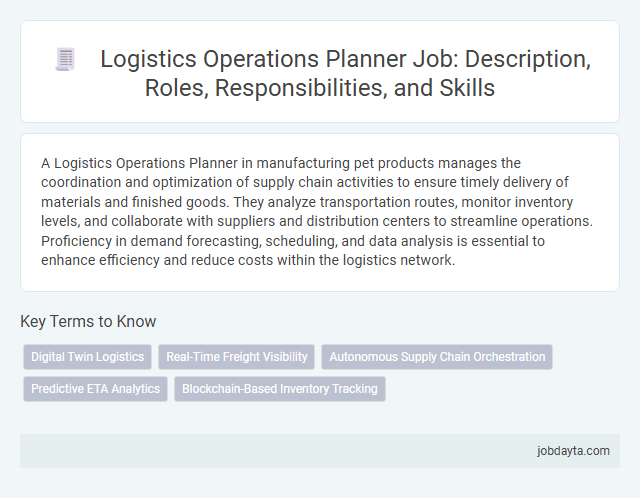 Logistics Operations Planner Job: Description, Roles, Responsibilities, and Skills

A Logistics Operations Planner in manufacturing pet products manages the coordination and optimization of supply chain activities to ensure timely delivery of materials and finished goods. They analyze transportation routes, monitor inventory levels, and collaborate with suppliers and distribution centers to streamline operations. Proficiency in demand forecasting, scheduling, and data analysis is essential to enhance efficiency and reduce costs within the logistics network.

Key Terms to Know

Digital Twin Logistics
Real-Time Freight Visibility
Autonomous Supply Chain Orchestration
Predictive ETA Analytics
Blockchain-Based Inventory Tracking

jobdayta.com