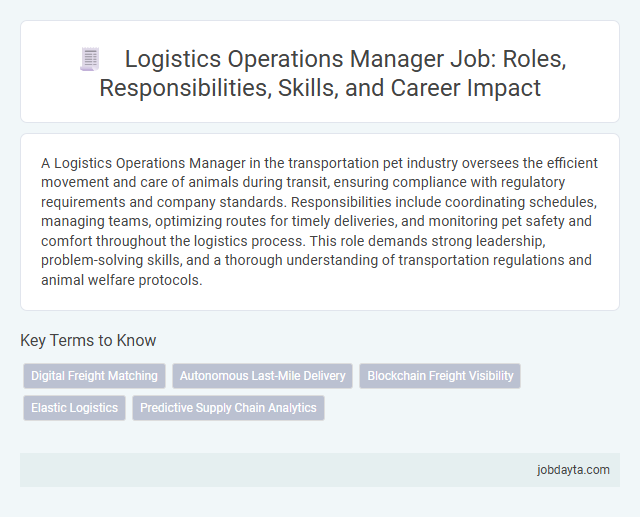 Logistics Operations Manager Job: Roles, Responsibilities, Skills, and Career Impact

A Logistics Operations Manager in the transportation pet industry oversees the efficient movement and care of animals during transit, ensuring compliance with regulatory requirements and company standards. Responsibilities include coordinating schedules, managing teams, optimizing routes for timely deliveries, and monitoring pet safety and comfort throughout the logistics process. This role demands strong leadership, problem-solving skills, and a thorough understanding of transportation regulations and animal welfare protocols.

Key Terms to Know

Digital Freight Matching

Autonomous Last-Mile Delivery

Blockchain Freight Visibility

Elastic Logistics

Predictive Supply Chain Analytics

jobdayta.com